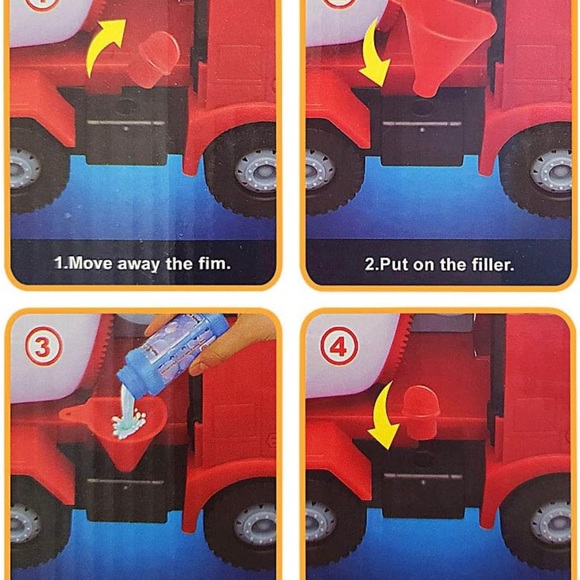 1.Move away the fim.

2.Put on the filler.

3

4